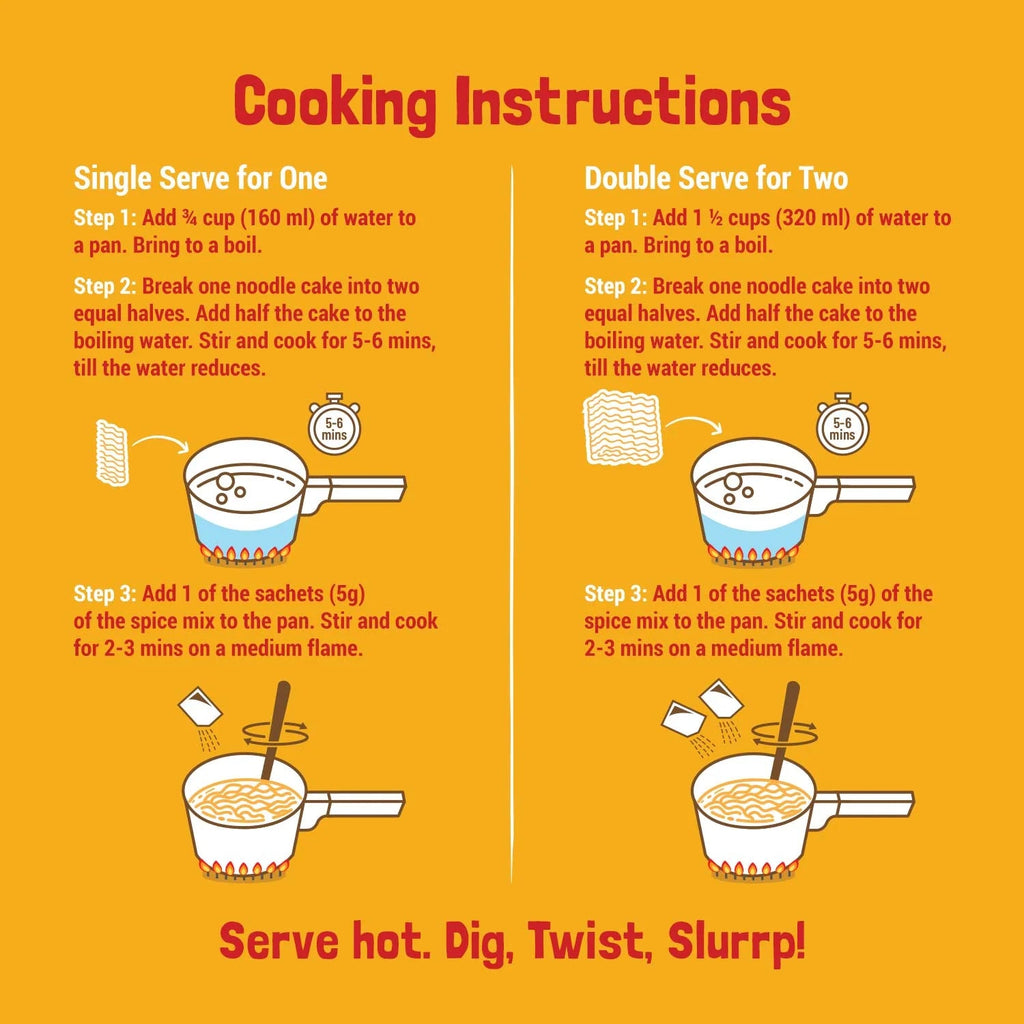 Cooking Instructions

Single Serve for One

Step 1: Add ¾ cup (160 ml) of water to a pan. Bring to a boil.

Step 2: Break one noodle cake into two equal halves. Add half the cake to the boiling water. Stir and cook for 5-6 mins, till the water reduces.

5-6 mins

Step 3: Add 1 of the sachets (5g) of the spice mix to the pan. Stir and cook for 2-3 mins on a medium flame.

Double Serve for Two

Step 1: Add 1 ½ cups (320 ml) of water to a pan. Bring to a boil.

Step 2: Break one noodle cake into two equal halves. Add half the cake to the boiling water. Stir and cook for 5-6 mins, till the water reduces.

5-6 mins

Step 3: Add 1 of the sachets (5g) of the spice mix to the pan. Stir and cook for 2-3 mins on a medium flame.

Serve hot. Dig, Twist, Slurrp!